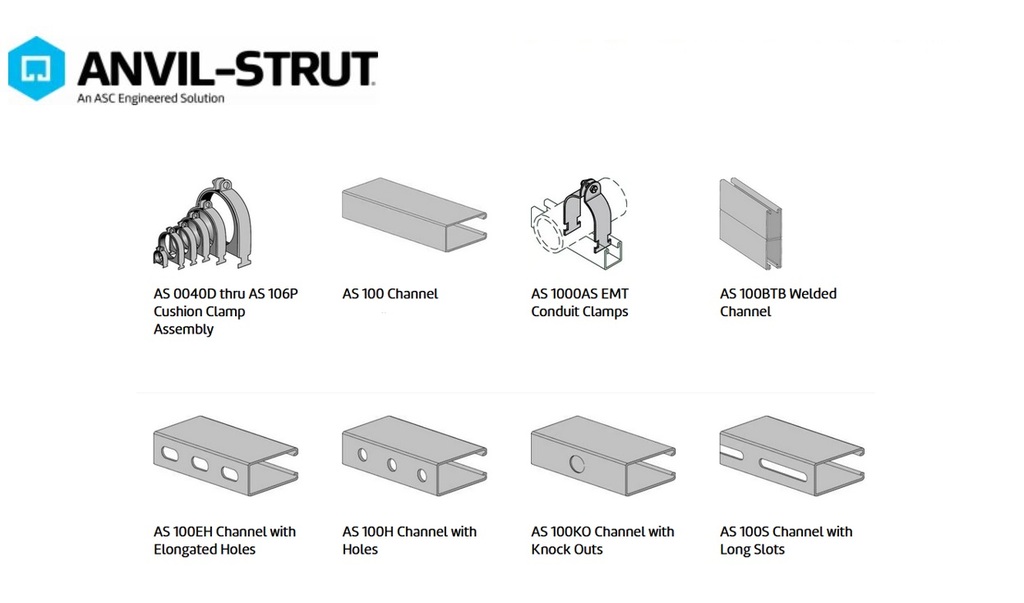 ANVIL-STRUT
An ASC Engineered Solution

AS 0040D thru AS 106P Cushion Clamp Assembly

AS 100 Channel

AS 1000AS EMT Conduit Clamps

AS 100BTB Welded Channel

AS 100EH Channel with Elongated Holes

AS 100H Channel with Holes

AS 100KO Channel with Knock Outs

AS 100S Channel with Long Slots